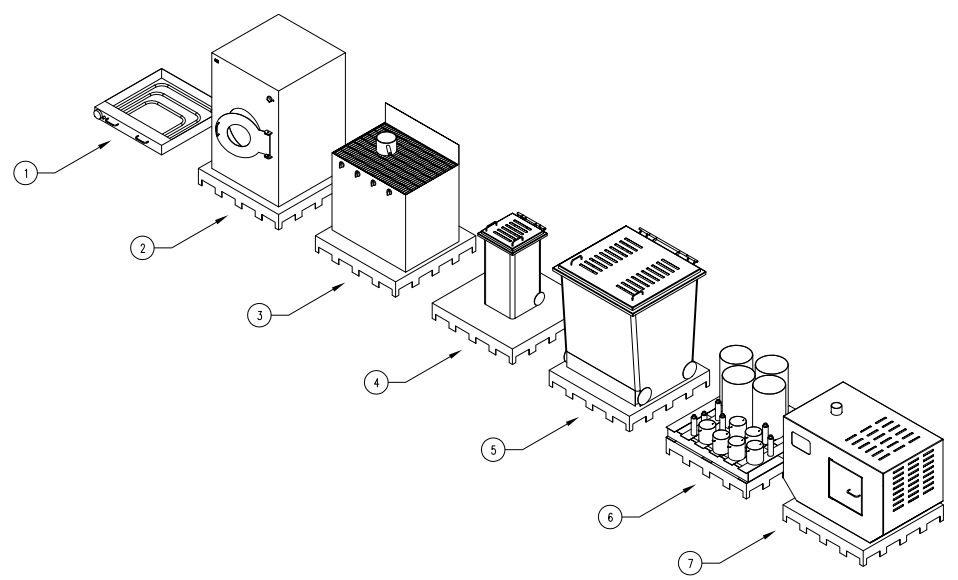 1
2
3
4
5
6
7