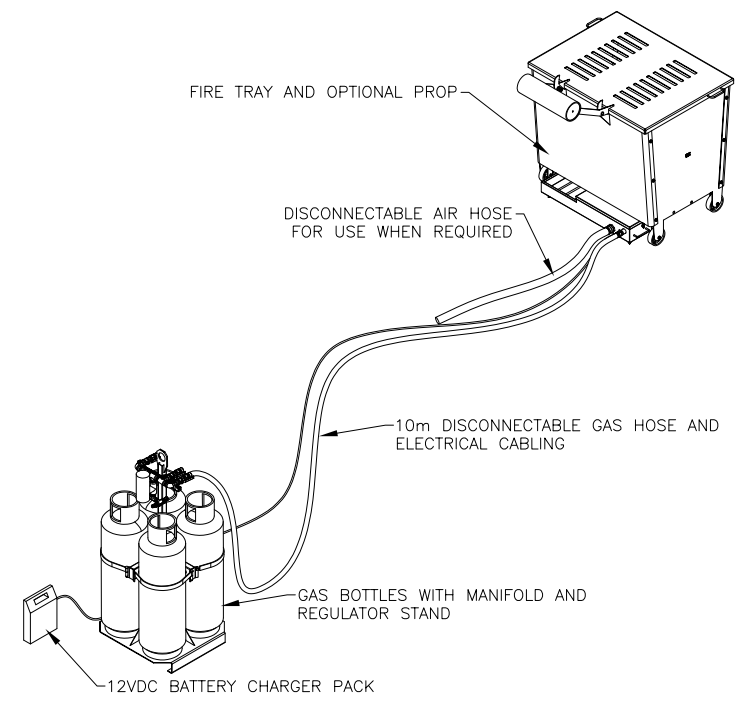 FIRE TRAY AND OPTIONAL PROP

DISCONNECTABLE AIR HOSE
FOR USE WHEN REQUIRED

10m DISCONNECTABLE GAS HOSE AND
ELECTRICAL CABLING

GAS BOTTLES WITH MANIFOLD AND
REGULATOR STAND

12VDC BATTERY CHARGER PACK