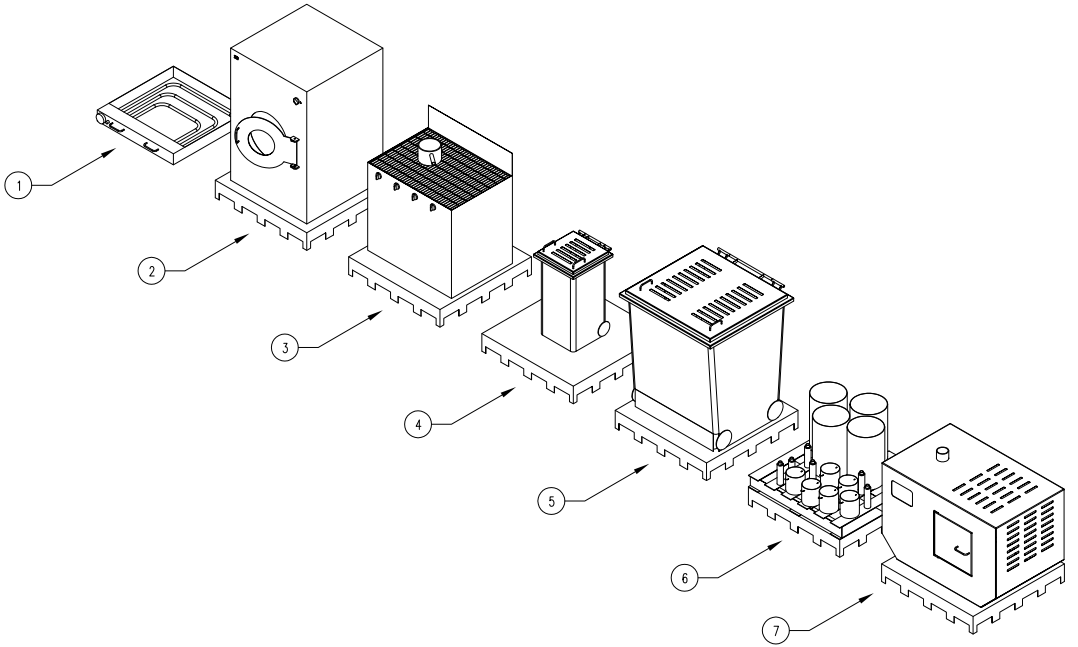 1

2

3

4

5

6

7