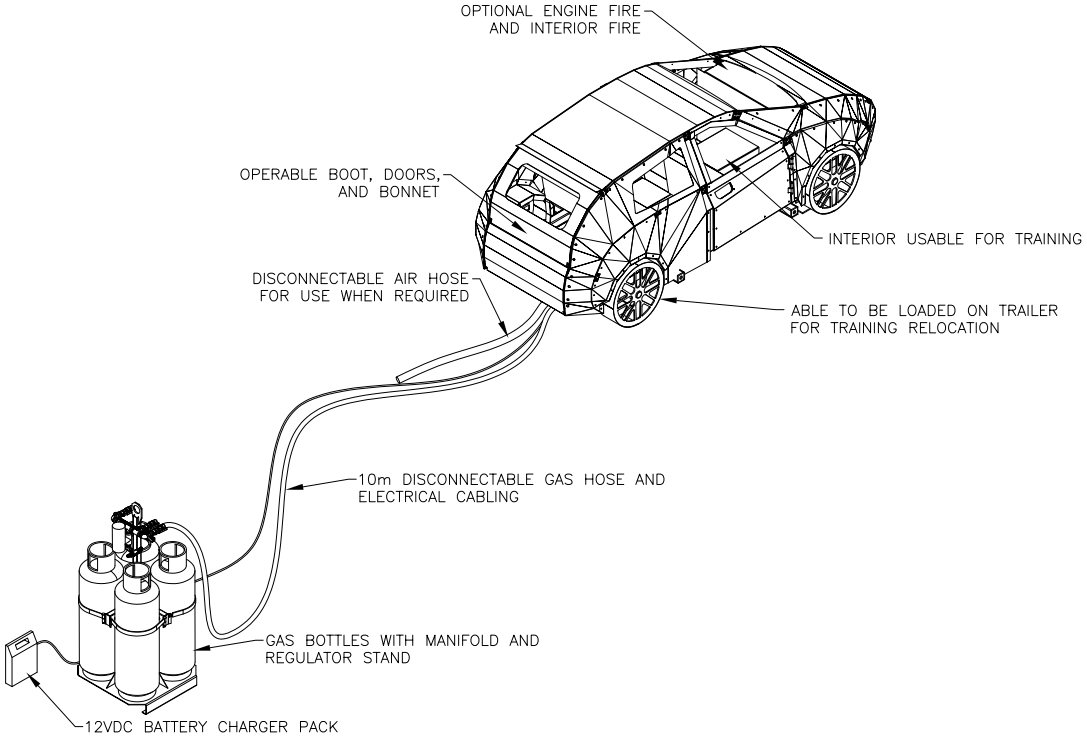 OPTIONAL ENGINE FIRE AND INTERIOR FIRE

OPERABLE BOOT, DOORS, AND BONNET

INTERIOR USABLE FOR TRAINING

DISCONNECTABLE AIR HOSE FOR USE WHEN REQUIRED

ABLE TO BE LOADED ON TRAILER FOR TRAINING RELOCATION

10m DISCONNECTABLE GAS HOSE AND ELECTRICAL CABLING

GAS BOTTLES WITH MANIFOLD AND REGULATOR STAND

12VDC BATTERY CHARGER PACK